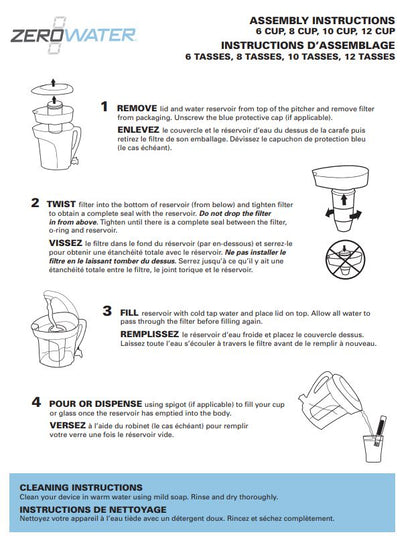 ZEROWATER

ASSEMBLY INSTRUCTIONS
6 CUP, 8 CUP, 10 CUP, 12 CUP
INSTRUCTIONS D'ASSEMBLAGE
6 TASSES, 8 TASSES, 10 TASSES, 12 TASSES

1 REMOVE lid and water reservoir from top of the pitcher and remove filter from packaging. Unscrew the blue protective cap (if applicable).

ENLEVEZ le couvercle et le réservoir d'eau du dessus de la carafe puis retirez le filtre de son emballage. Dévissez le capuchon de protection bleu (le cas échéant).

2 TWIST filter into the bottom of reservoir (from below) and tighten filter to obtain a complete seal with the reservoir. Do not drop the filter in from above. Tighten until there is a complete seal between the filter, o-ring and reservoir.

VISSEZ le filtre dans le fond du réservoir (par en-dessous) et serrez-le pour obtenir une étanchéité totale avec le réservoir. Ne pas installer le filtre en le laissant tomber du dessus. Serrez jusqu'à ce qu'il y ait une étanchéité totale entre le filtre, le joint torique et le réservoir.

3 FILL reservoir with cold tap water and place lid on top. Allow all water to pass through the filter before filling again.

REMPLISSEZ le réservoir d'eau froide et placez le couvercle dessus. Laissez toute l'eau s'écouler à travers le filtre avant de le remplir à nouveau.

4 POUR OR DISPENSE using spigot (if applicable) to fill your cup or glass once the reservoir has emptied into the body.

VERSEZ à l'aide du robinet (le cas échéant) pour remplir votre verre une fois le réservoir vide.

CLEANING INSTRUCTIONS
Clean your device in warm water using mild soap. Rinse and dry thoroughly.

INSTRUCTIONS DE NETTOYAGE
Nettoyez votre appareil à l'eau tiède avec un détergent doux. Rincez et séchez complètement.