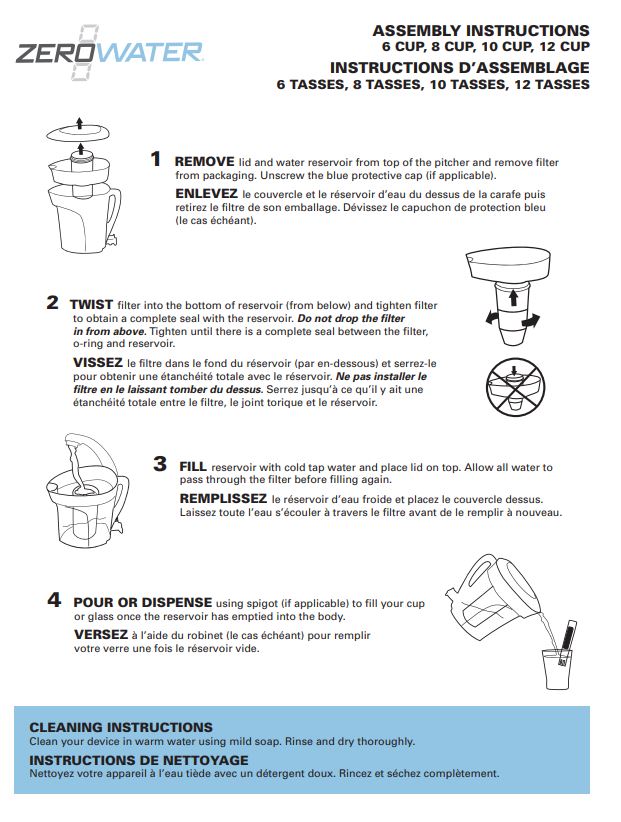 ZEROWATER

ASSEMBLY INSTRUCTIONS
6 CUP, 8 CUP, 10 CUP, 12 CUP
INSTRUCTIONS D'ASSEMBLAGE
6 TASSES, 8 TASSES, 10 TASSES, 12 TASSES

1 REMOVE lid and water reservoir from top of the pitcher and remove filter from packaging. Unscrew the blue protective cap (if applicable).

ENLEVEZ le couvercle et le réservoir d'eau du dessus de la carafe puis retirez le filtre de son emballage. Dévissez le capuchon de protection bleu (le cas échéant).

2 TWIST filter into the bottom of reservoir (from below) and tighten filter to obtain a complete seal with the reservoir. Do not drop the filter in from above. Tighten until there is a complete seal between the filter, o-ring and reservoir.

VISSEZ le filtre dans le fond du réservoir (par en-dessous) et serrez-le pour obtenir une étanchéité totale avec le réservoir. Ne pas installer le filtre en le laissant tomber du dessus. Serrez jusqu'à ce qu'il y ait une étanchéité totale entre le filtre, le joint torique et le réservoir.

3 FILL reservoir with cold tap water and place lid on top. Allow all water to pass through the filter before filling again.

REMPLISSEZ le réservoir d'eau froide et placez le couvercle dessus. Laissez toute l'eau s'écouler à travers le filtre avant de le remplir à nouveau.

4 POUR OR DISPENSE using spigot (if applicable) to fill your cup or glass once the reservoir has emptied into the body.

VERSEZ à l'aide du robinet (le cas échéant) pour remplir votre verre une fois le réservoir vide.

CLEANING INSTRUCTIONS
Clean your device in warm water using mild soap. Rinse and dry thoroughly.

INSTRUCTIONS DE NETTOYAGE
Nettoyez votre appareil à l'eau tiède avec un détergent doux. Rincez et séchez complètement.